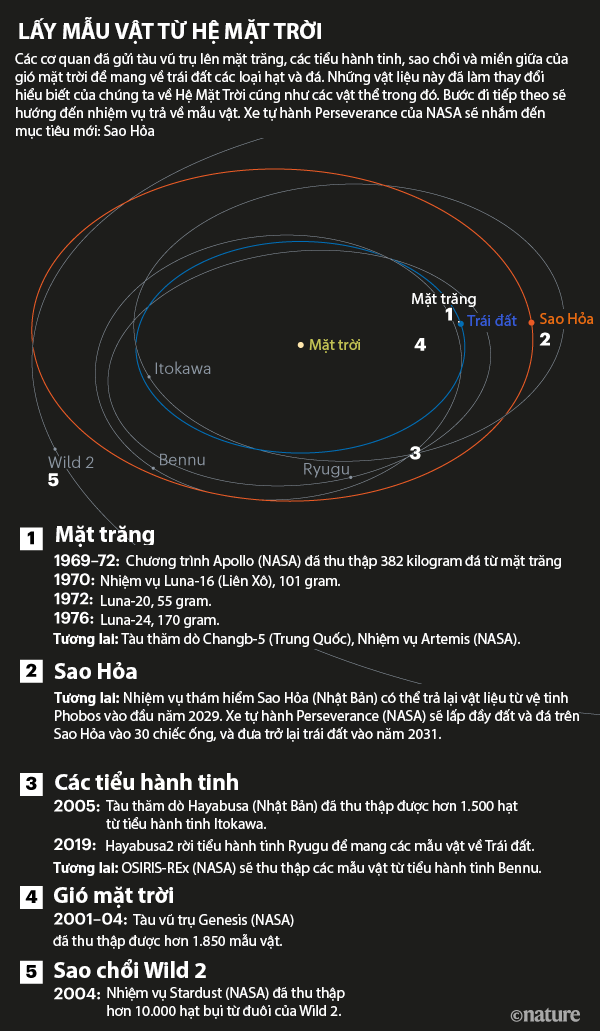 LẤY MẪU VẬT TỪ HỆ MẶT TRỜI

Các cơ quan đã gửi tàu vũ trụ lên mặt trăng, các tiểu hành tinh, sao chổi và miền giữa của gió mặt trời để mang về trái đất các loại hạt và đá. Những vật liệu này đã làm thay đổi hiểu biết của chúng ta về Hệ Mặt Trời cũng như các vật thể trong đó. Bước đi tiếp theo sẽ hướng đến nhiệm vụ trả về mẫu vật. Xe tự hành Perseverance của NASA sẽ nhắm đến mục tiêu mới: Sao Hỏa

Mặt trăng
1
Trái đất
Sao Hỏa
2
Mặt trời
4
Itokawa
3
Wild 2
5
Bennu
Ryugu

1 Mặt trăng
1969–72: Chương trình Apollo (NASA) đã thu thập 382 kilogram đá từ mặt trăng
1970: Nhiệm vụ Luna-16 (Liên Xô), 101 gram.
1972: Luna-20, 55 gram.
1976: Luna-24, 170 gram.
Tương lai: Tàu thăm dò Changb-5 (Trung Quốc), Nhiệm vụ Artemis (NASA).

2 Sao Hỏa
Tương lai: Nhiệm vụ thám hiểm Sao Hỏa (Nhật Bản) có thể trả lại vật liệu từ vệ tinh Phobos vào đầu năm 2029. Xe tự hành Perseverance (NASA) sẽ lấp đầy đất và đá trên Sao Hỏa vào 30 chiếc ống, và đưa trở lại trái đất vào năm 2031.

3 Các tiểu hành tinh
2005: Tàu thăm dò Hayabusa (Nhật Bản) đã thu thập được hơn 1.500 hạt từ tiểu hành tinh Itokawa.
2019: Hayabusa2 rời tiểu hành tinh Ryugu để mang các mẫu vật về Trái đất.
Tương lai: OSIRIS-REx (NASA) sẽ thu thập các mẫu vật từ tiểu hành tinh Bennu.

4 Gió mặt trời
2001–04: Tàu vũ trụ Genesis (NASA) đã thu thập được hơn 1.850 mẫu vật.

5 Sao chổi Wild 2
2004: Nhiệm vụ Stardust (NASA) đã thu thập hơn 10.000 hạt bụi từ đuôi của Wild 2.

©nature