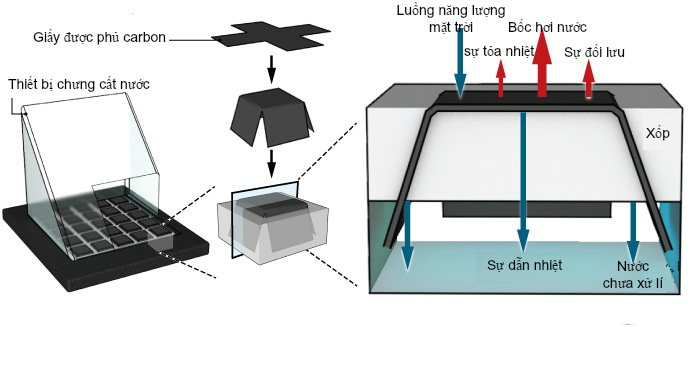 Giấy được phủ carbon

Thiết bị chưng cất nước

Luồng năng lượng mặt trời

Bốc hơi nước

Sự tỏa nhiệt

Sự đối lưu

Xốp

Sự dẫn nhiệt

Nước chưa xử lí